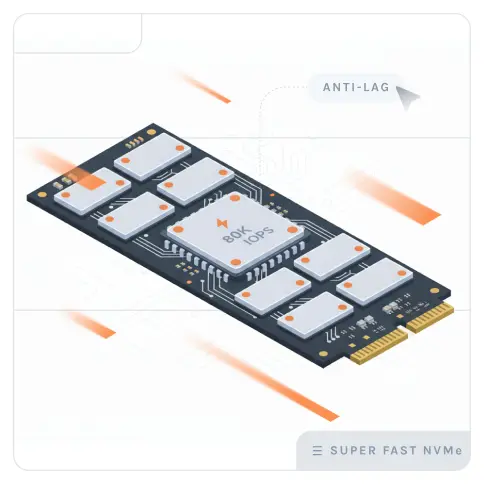 ANTI-LAG

80K IOPS

SUPER FAST NVMe